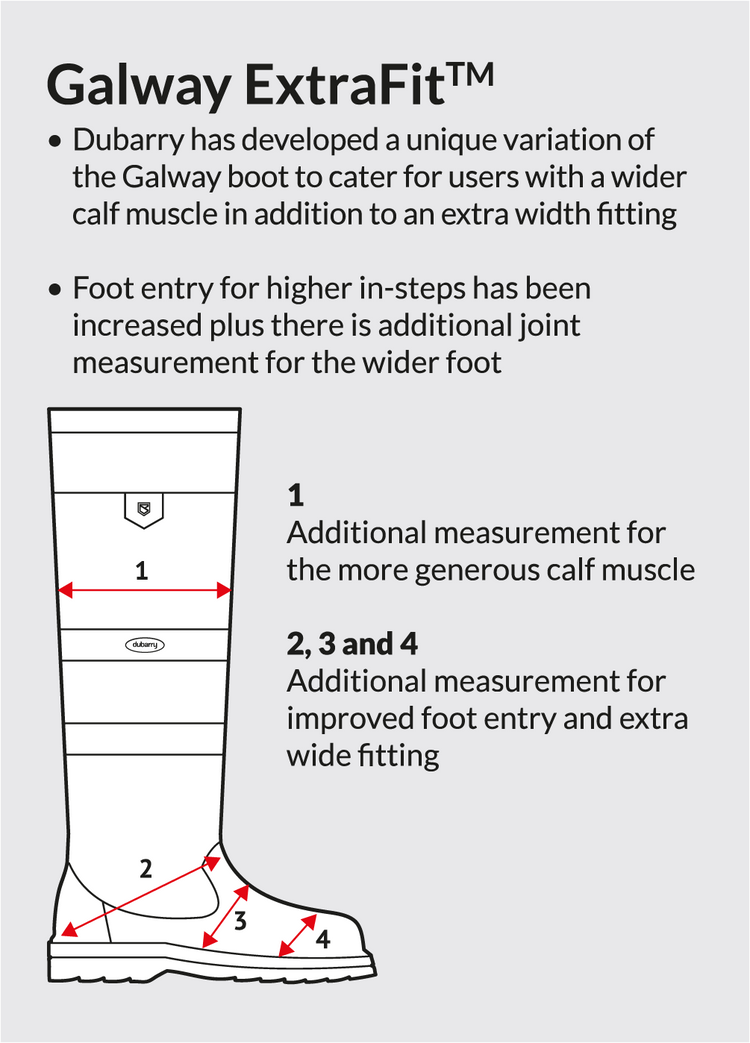 Galway ExtraFit™

• Dubarry has developed a unique variation of the Galway boot to cater for users with a wider calf muscle in addition to an extra width fitting

• Foot entry for higher in-steps has been increased plus there is additional joint measurement for the wider foot

1
dubarry
2
3
4

1
Additional measurement for the more generous calf muscle

2, 3 and 4
Additional measurement for improved foot entry and extra wide fitting