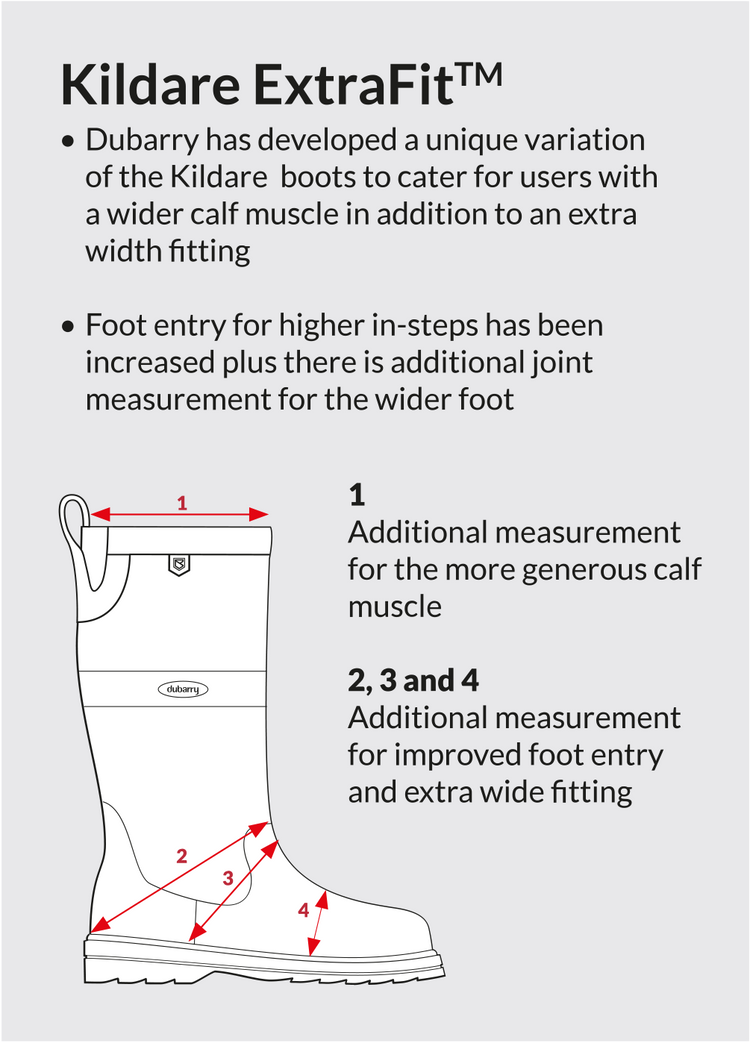 Kildare ExtraFit™

• Dubarry has developed a unique variation of the Kildare boots to cater for users with a wider calf muscle in addition to an extra width fitting

• Foot entry for higher in-steps has been increased plus there is additional joint measurement for the wider foot

1

dubarry

2

3

4

1
Additional measurement for the more generous calf muscle

2, 3 and 4
Additional measurement for improved foot entry and extra wide fitting